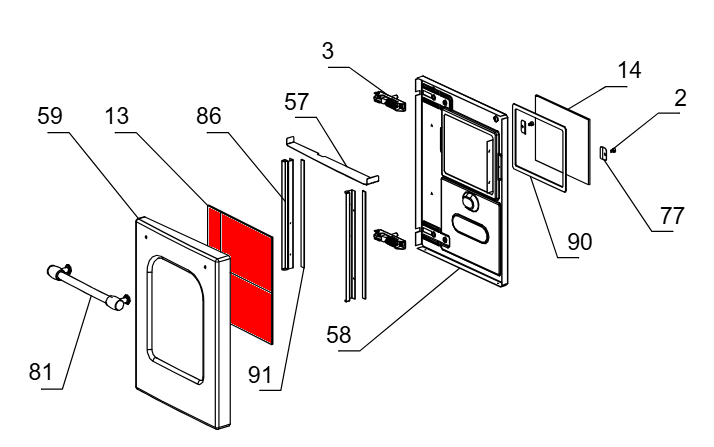 3
14
2
59
13
86
57
77
90
58
81
91