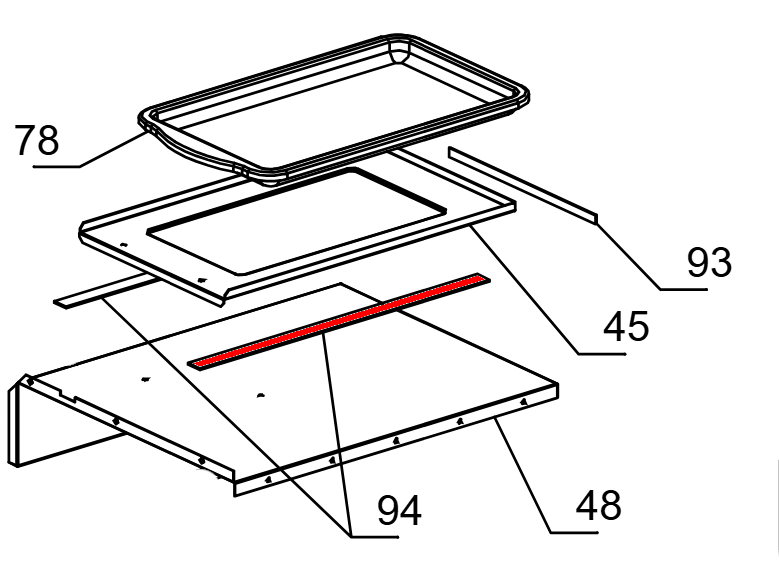 78
93
45
94
48