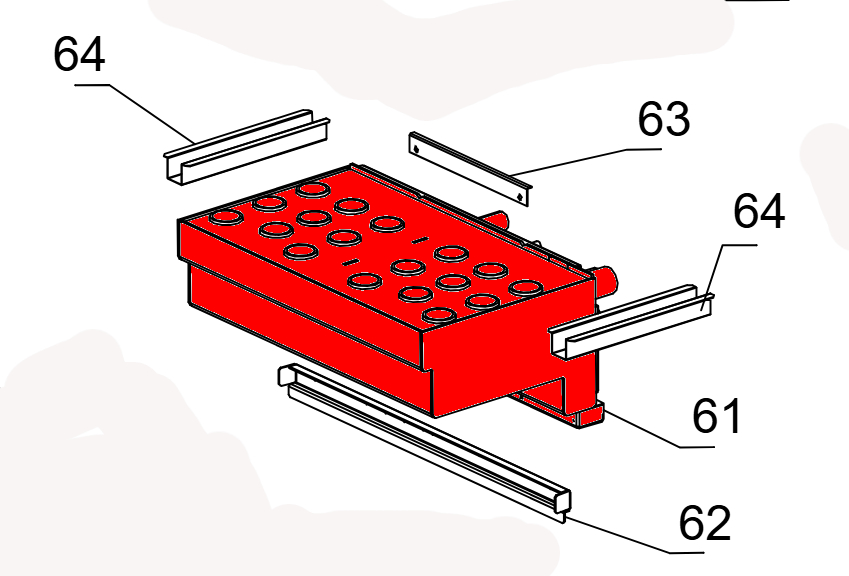 64
63
64
61
62