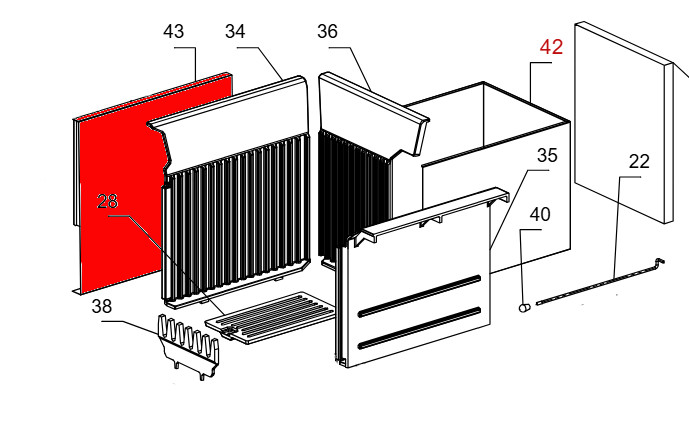 43
34
36
42
35
22
28
40
38