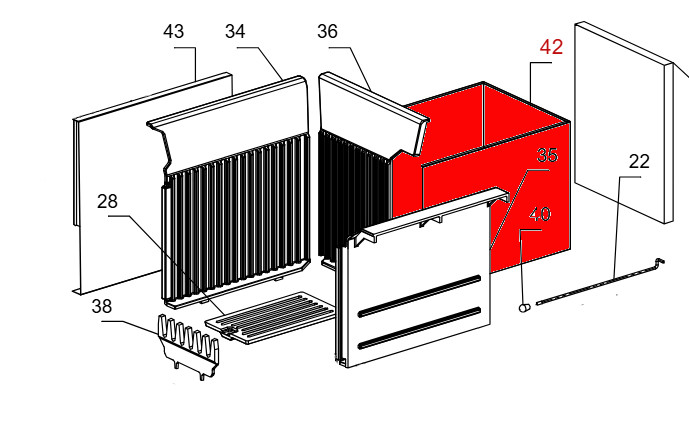 43
34
36
42
35
22
28
40
38