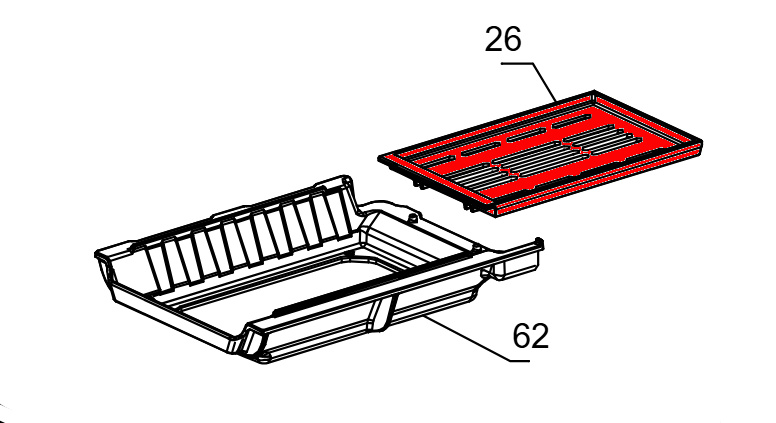 26

62