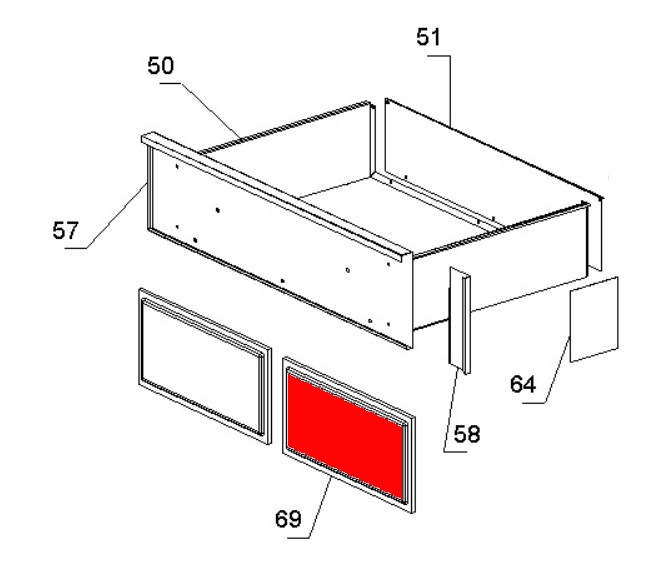 51
50
57
64
58
69