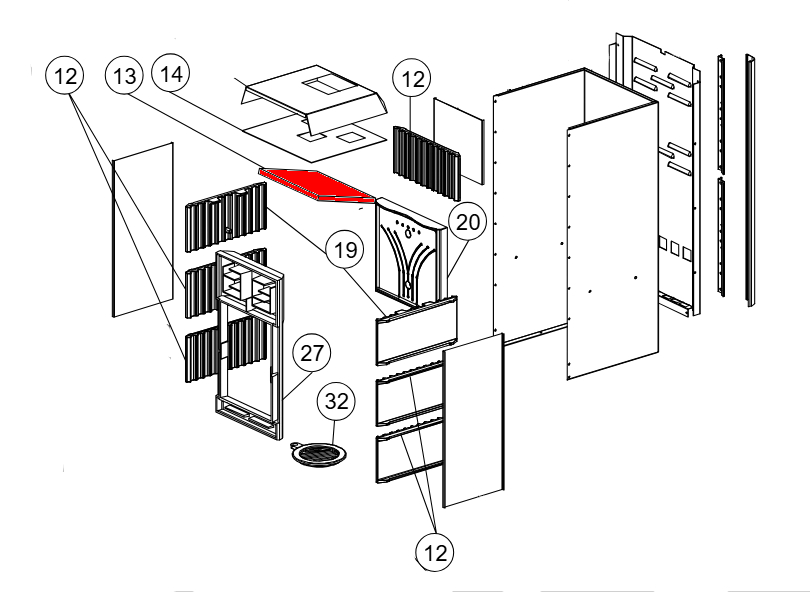 12
13
14
12
20
19
27
32
12