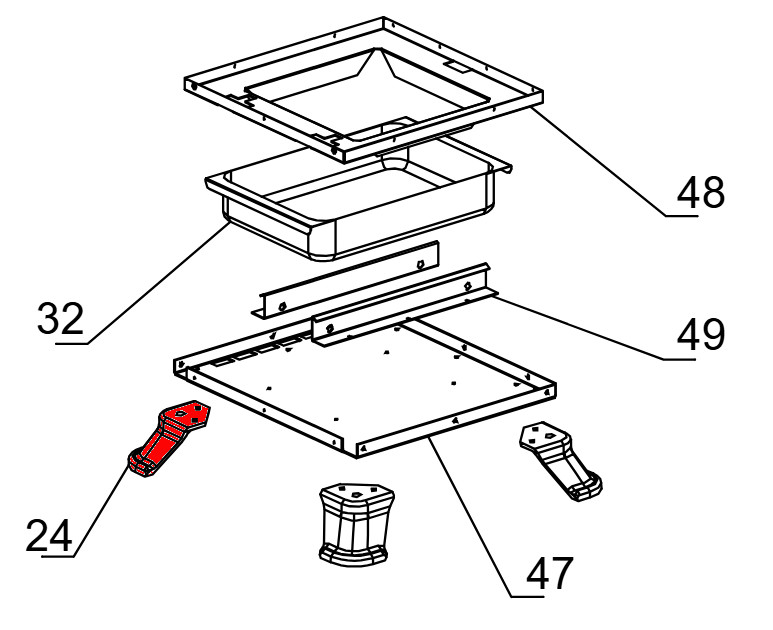 48
32
49
24
47