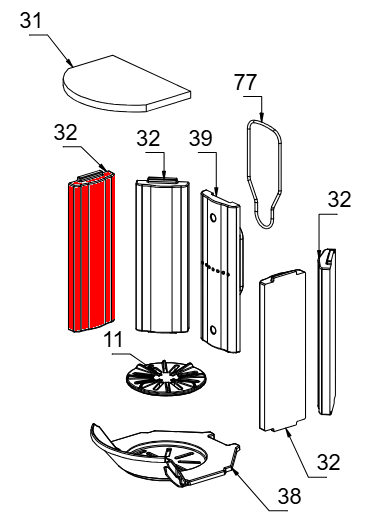 31

77

32

32

39

32

11

32

38