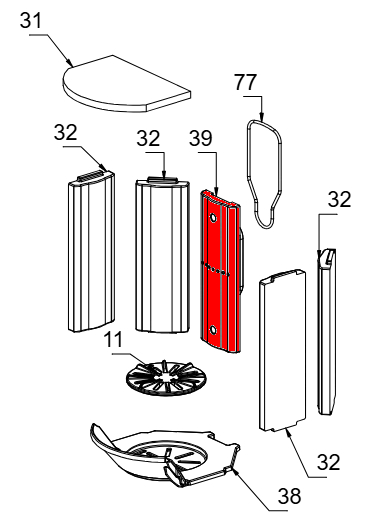 31

77

32

32

39

32

11

32

38