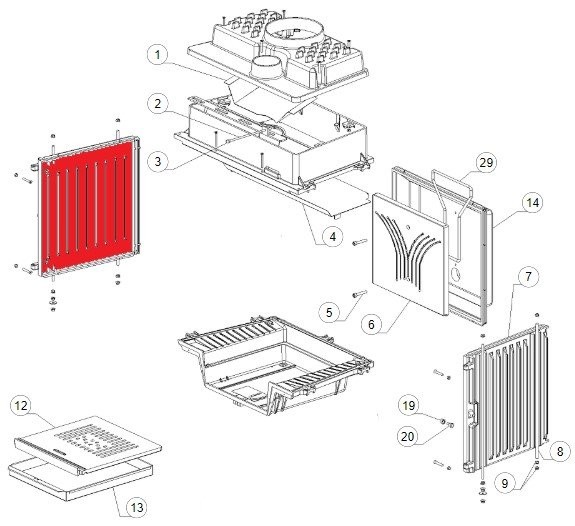 1
2
3
4
29
14
5
6
7
19
20
8
9
12
13