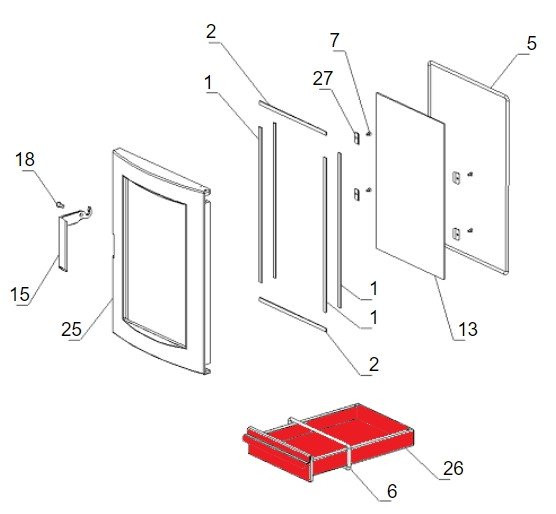 2
7
5
1
27
18
15
25
1
1
13
2
26
6