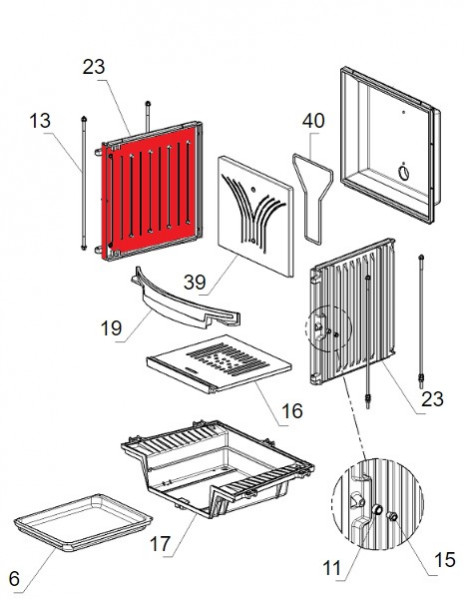 23
13
40
39
19
16
23
17
6
11
15